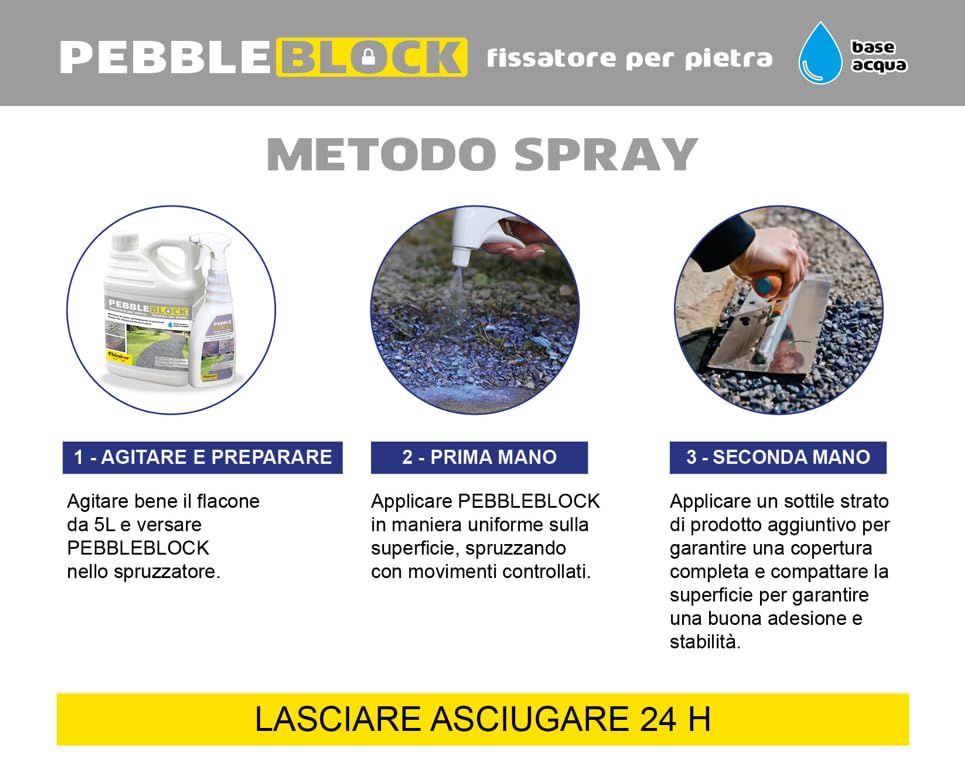 PEBBLEBLOCK fissatore per pietra

base acqua

METODO SPRAY

PEBBLEBLOCK

1 - AGITARE E PREPARARE

Agitare bene il flacone da 5L e versare PEBBLEBLOCK nello spruzzatore.

2 - PRIMA MANO

Applicare PEBBLEBLOCK in maniera uniforme sulla superficie, spruzzando con movimenti controllati.

3 - SECONDA MANO

Applicare un sottile strato di prodotto aggiuntivo per garantire una copertura completa e compattare la superficie per garantire una buona adesione e stabilità.

LASCIARE ASCIUGARE 24 H